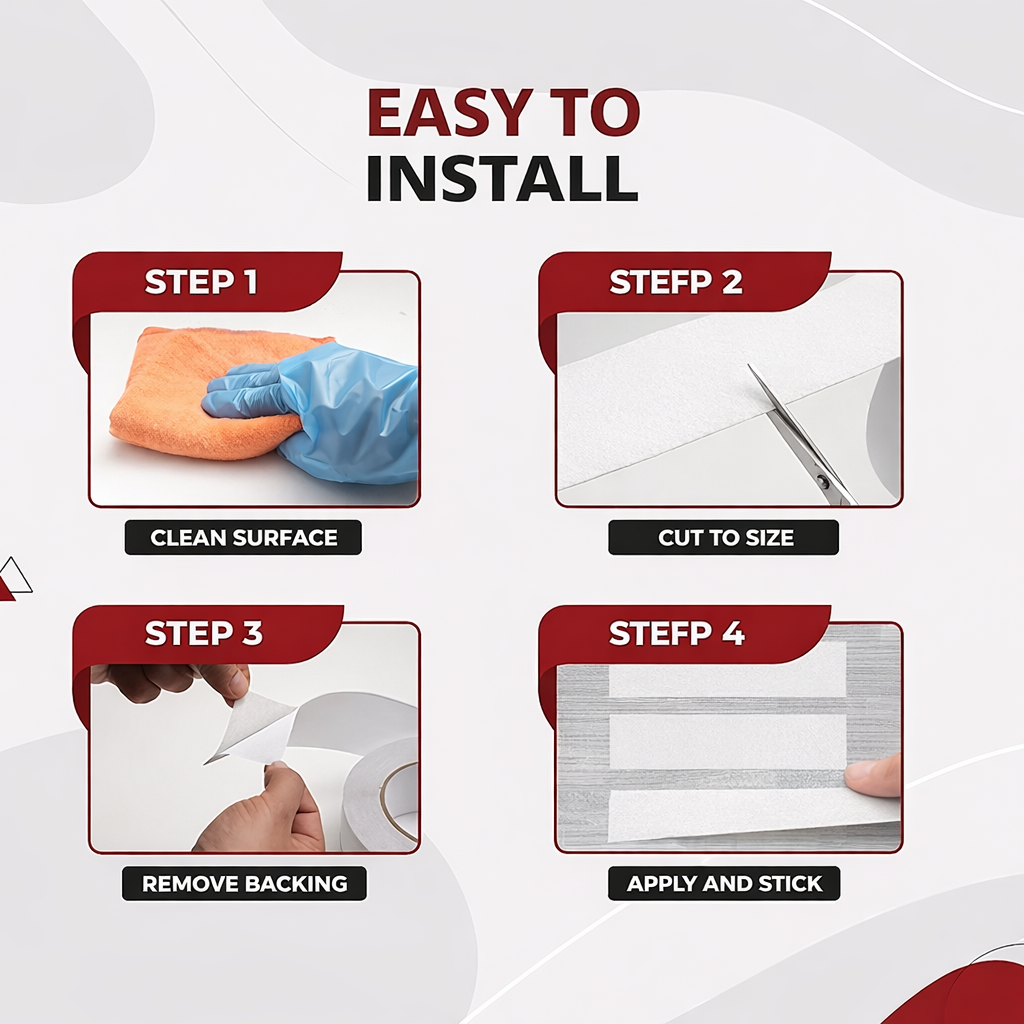 EASY TO
INSTALL

STEP 1

CLEAN SURFACE

STEFP 2

CUT TO SIZE

STEP 3

REMOVE BACKING

STEFP 4

APPLY AND STICK