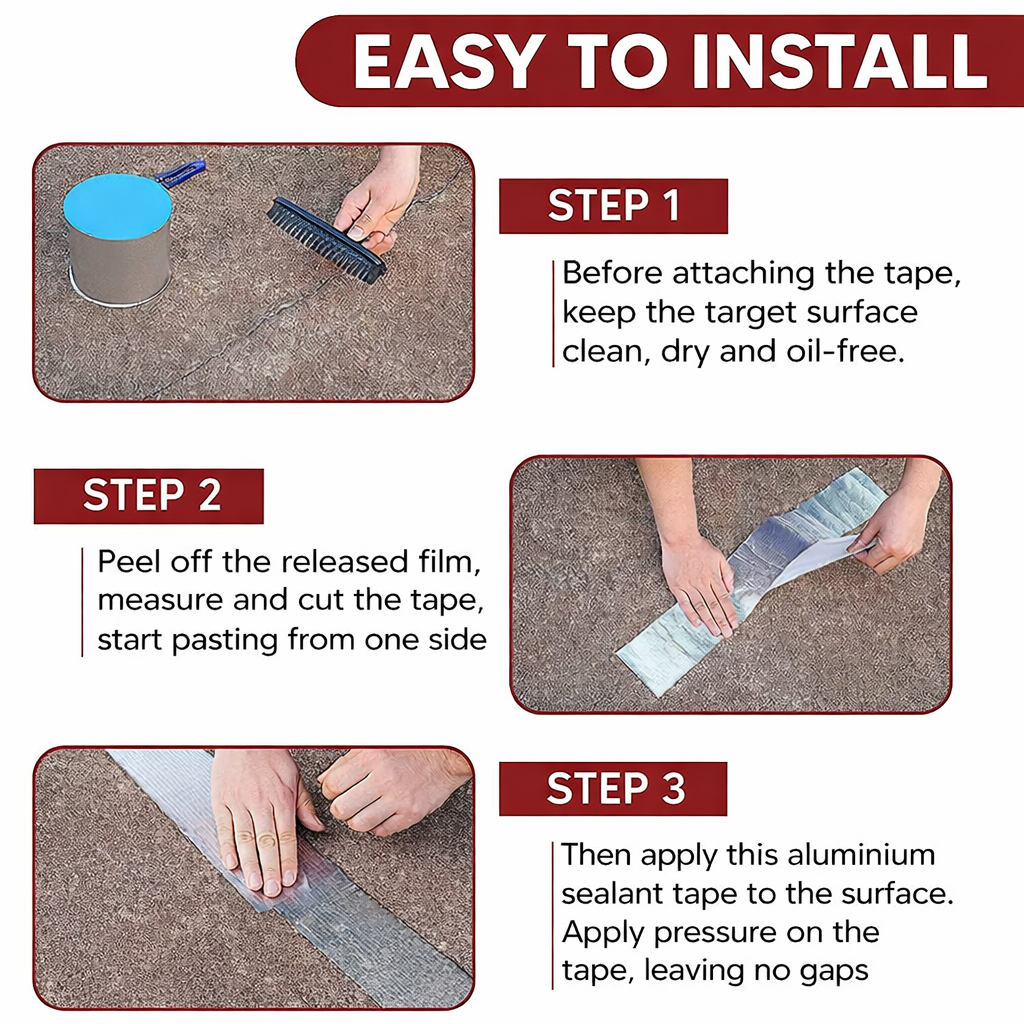 EASY TO INSTALL

STEP 1

Before attaching the tape, keep the target surface clean, dry and oil-free.

STEP 2

Peel off the released film, measure and cut the tape, start pasting from one side

STEP 3

Then apply this aluminium sealant tape to the surface. Apply pressure on the tape, leaving no gaps