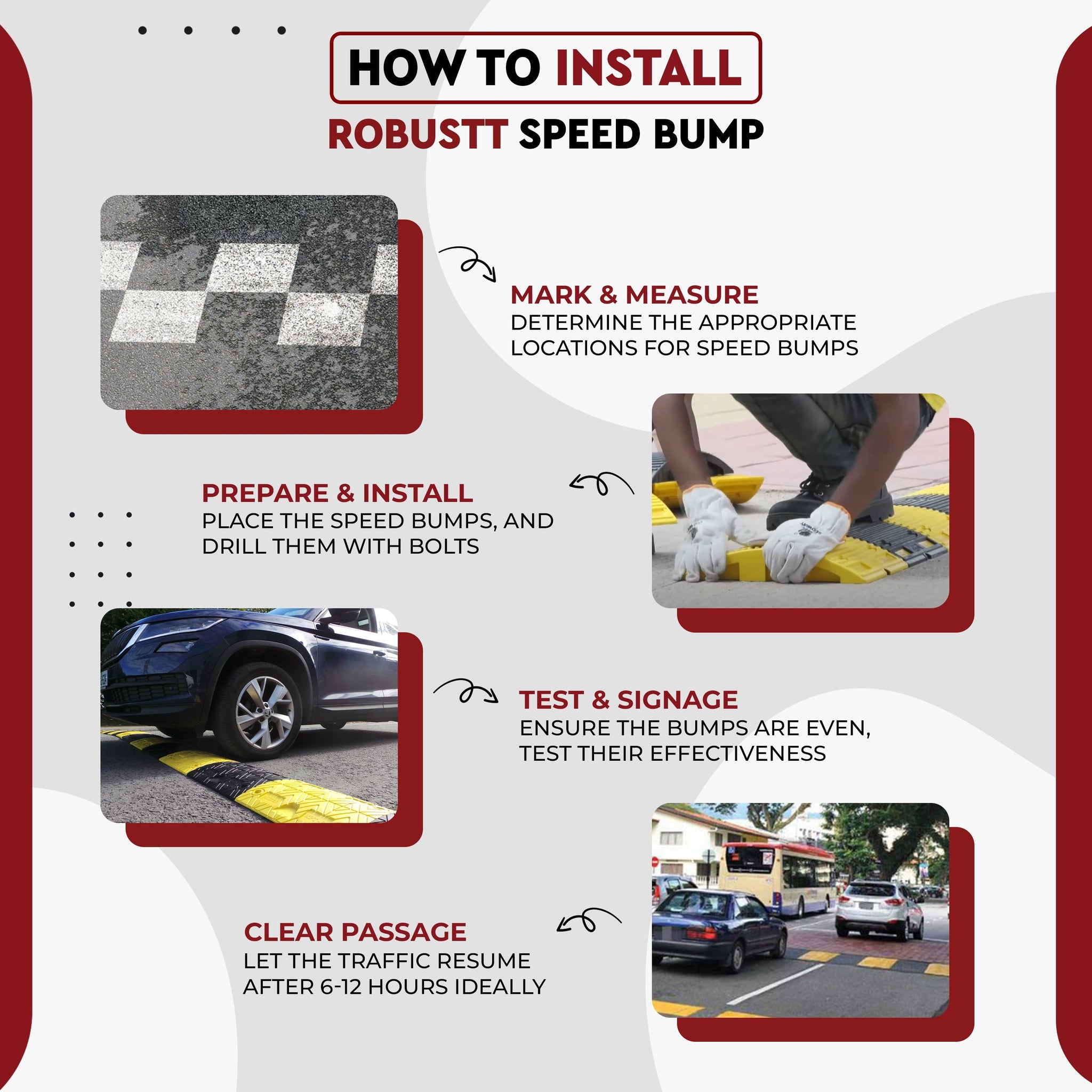 HOW TO INSTALL
ROBUSTT SPEED BUMP

MARK & MEASURE
DETERMINE THE APPROPRIATE LOCATIONS FOR SPEED BUMPS

PREPARE & INSTALL
PLACE THE SPEED BUMPS, AND DRILL THEM WITH BOLTS

TEST & SIGNAGE
ENSURE THE BUMPS ARE EVEN, TEST THEIR EFFECTIVENESS

CLEAR PASSAGE
LET THE TRAFFIC RESUME AFTER 6-12 HOURS IDEALLY